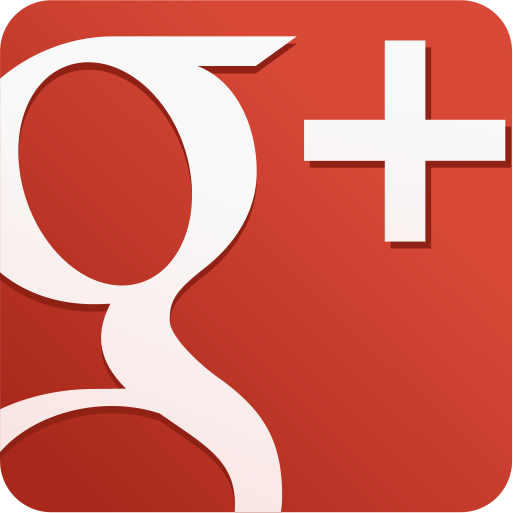 g+